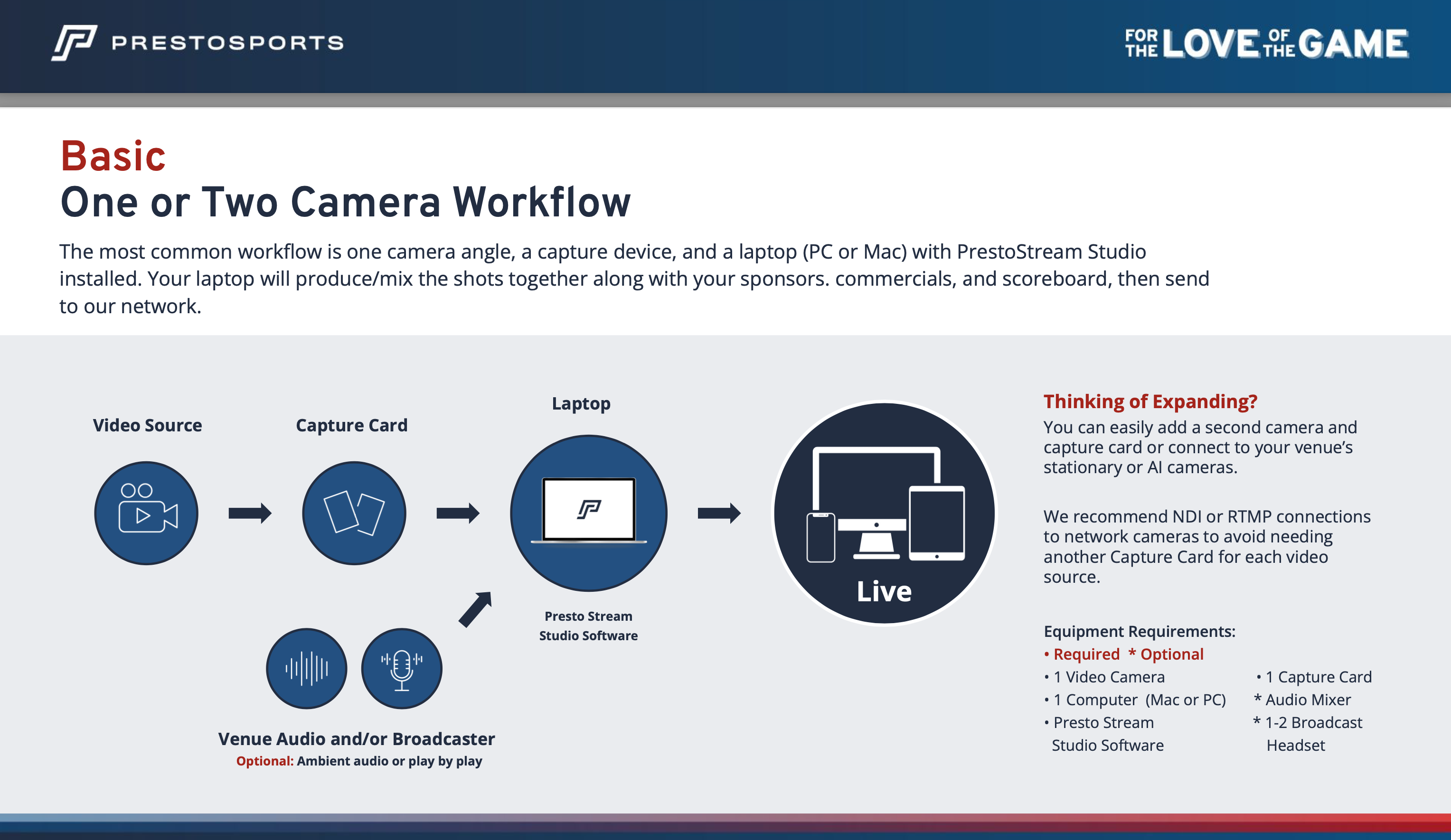 PRESTOSPORTS

FOR THE LOVE OF THE GAME

Basic
One or Two Camera Workflow

The most common workflow is one camera angle, a capture device, and a laptop (PC or Mac) with PrestoStream Studio installed. Your laptop will produce/mix the shots together along with your sponsors. commercials, and scoreboard, then send to our network.

Video Source

Capture Card

Laptop

Presto Stream Studio Software

Live

Venue Audio and/or Broadcaster
Optional: Ambient audio or play by play

Thinking of Expanding?
You can easily add a second camera and capture card or connect to your venue's stationary or AI cameras.

We recommend NDI or RTMP connections to network cameras to avoid needing another Capture Card for each video source.

Equipment Requirements:
• Required * Optional
• 1 Video Camera
• 1 Computer (Mac or PC)
• Presto Stream Studio Software
• 1 Capture Card
* Audio Mixer
* 1-2 Broadcast Headset